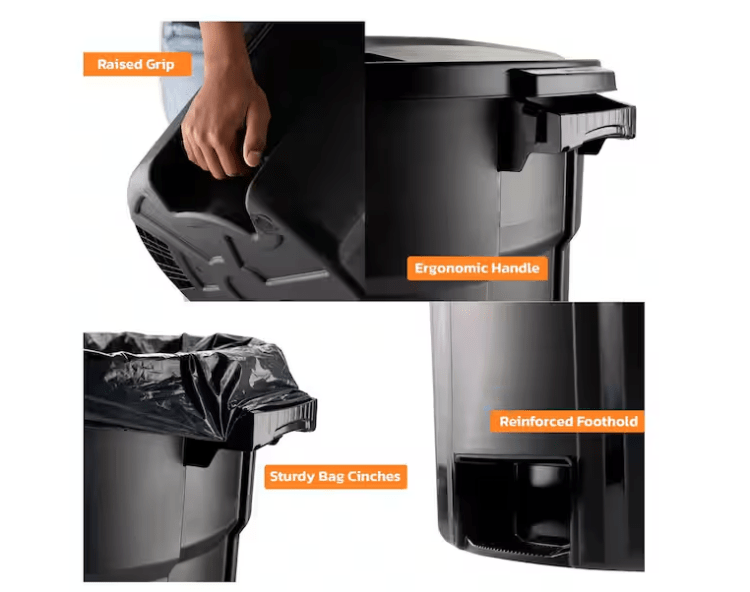 Raised Grip

Ergonomic Handle

Sturdy Bag Cinches

Reinforced Foothold